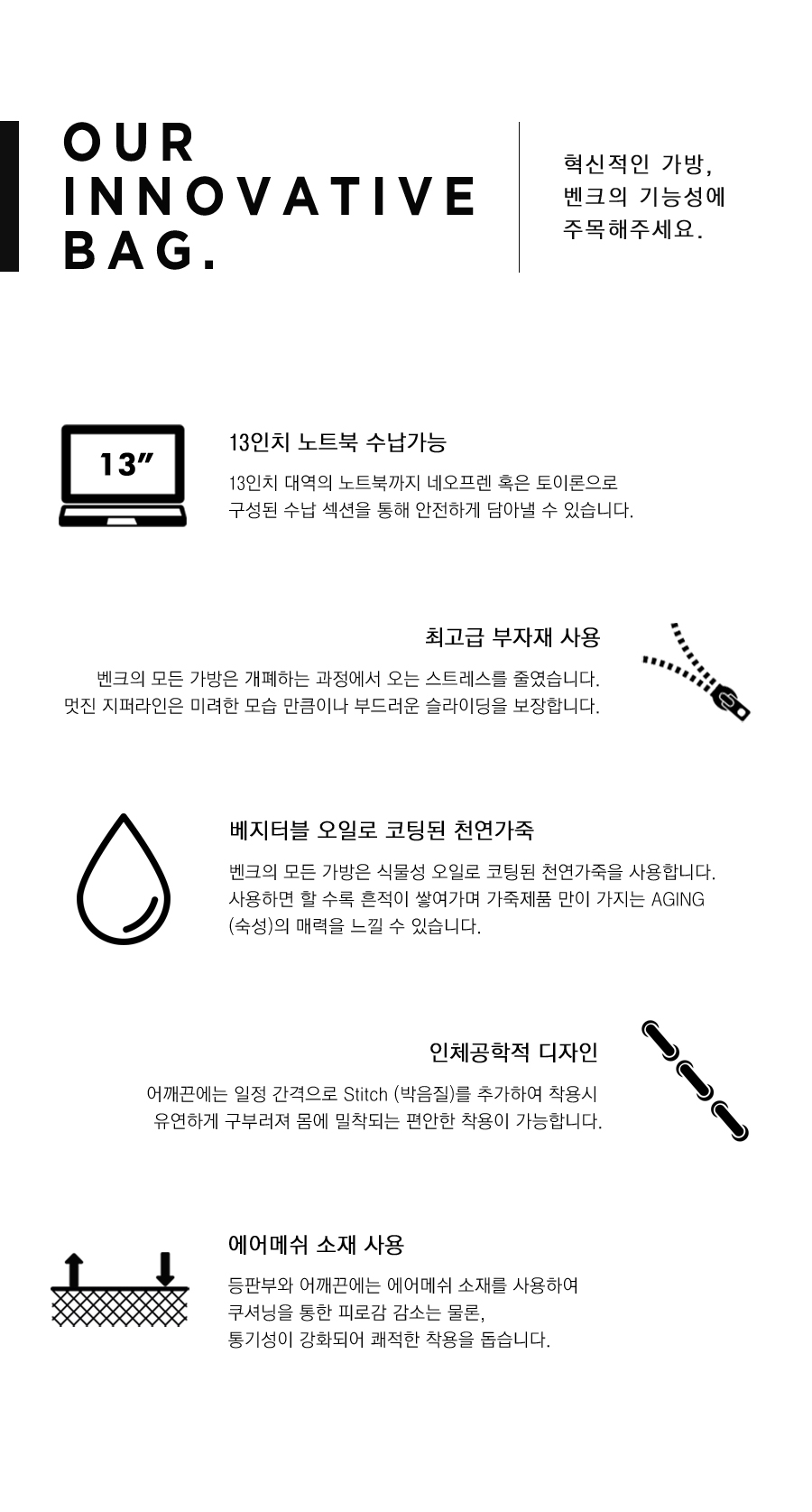 OUR INNOVATIVE BAG.

혁신적인 가방,
벤크의 기능성에
주목해주세요.

13"

13인치 노트북 수납가능

13인치 대역의 노트북까지 네오프렌 혹은 토이론으로 구성된 수납 섹션을 통해 안전하게 담아낼 수 있습니다.

최고급 부자재 사용

벤크의 모든 가방은 개폐하는 과정에서 오는 스트레스를 줄였습니다. 멋진 지퍼라인은 미려한 모습 만큼이나 부드러운 슬라이딩을 보장합니다.

베지터블 오일로 코팅된 천연가죽

벤크의 모든 가방은 식물성 오일로 코팅된 천연가죽을 사용합니다. 사용하면 할 수록 흔적이 쌓여가며 가죽제품 만이 가지는 AGING (숙성)의 매력을 느낄 수 있습니다.

인체공학적 디자인

어깨끈에는 일정 간격으로 Stitch (박음질)를 추가하여 착용시 유연하게 구부러져 몸에 밀착되는 편안한 착용이 가능합니다.

에어메쉬 소재 사용

등판부와 어깨끈에는 에어메쉬 소재를 사용하여
쿠셔닝을 통한 피로감 감소는 물론,
통기성이 강화되어 쾌적한 착용을 돕습니다.